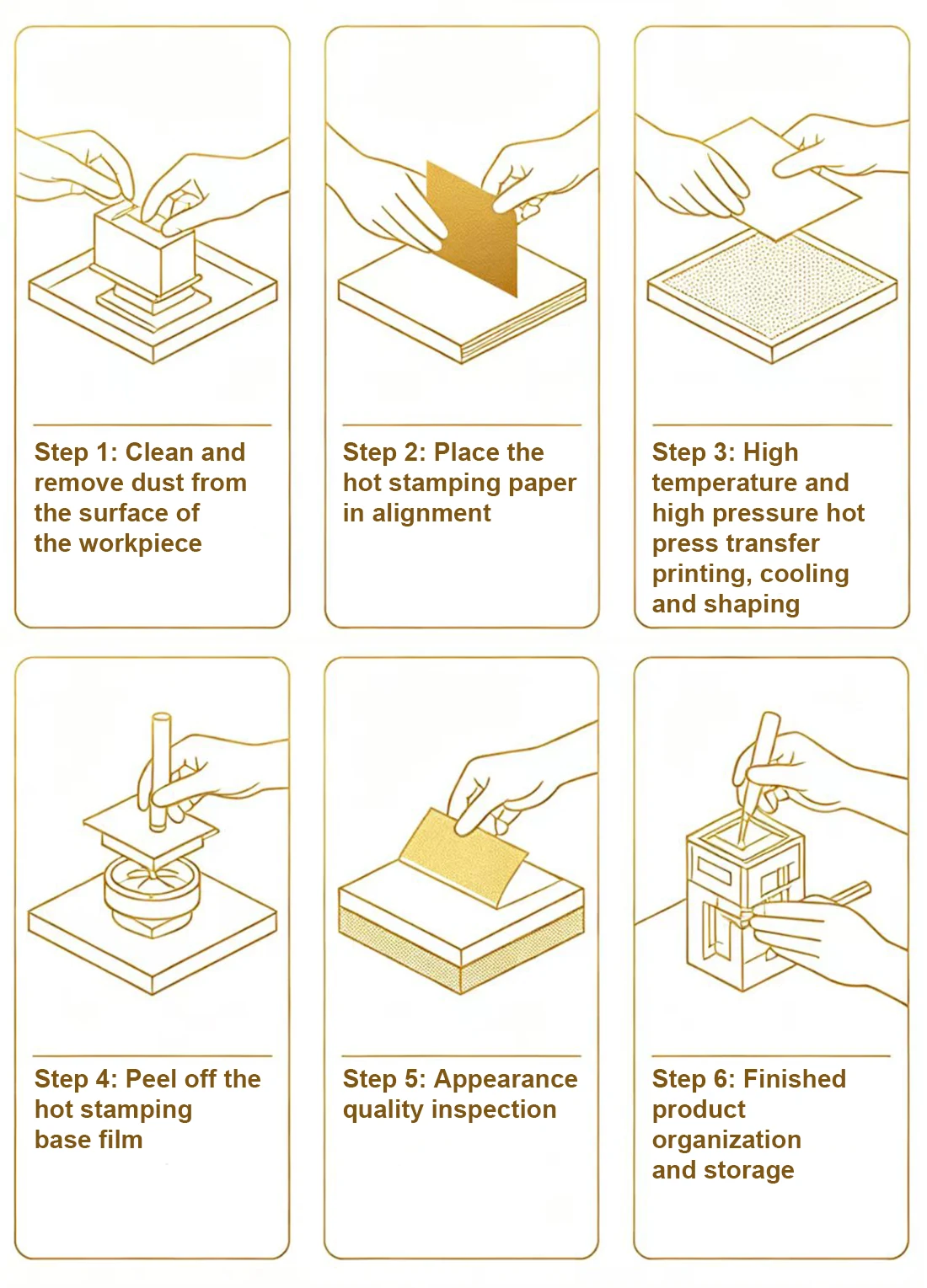 Step 1: Clean and remove dust from the surface of the workpiece

Step 2: Place the hot stamping paper in alignment

Step 3: High temperature and high pressure hot press transfer printing, cooling and shaping

Step 4: Peel off the hot stamping base film

Step 5: Appearance quality inspection

Step 6: Finished product organization and storage